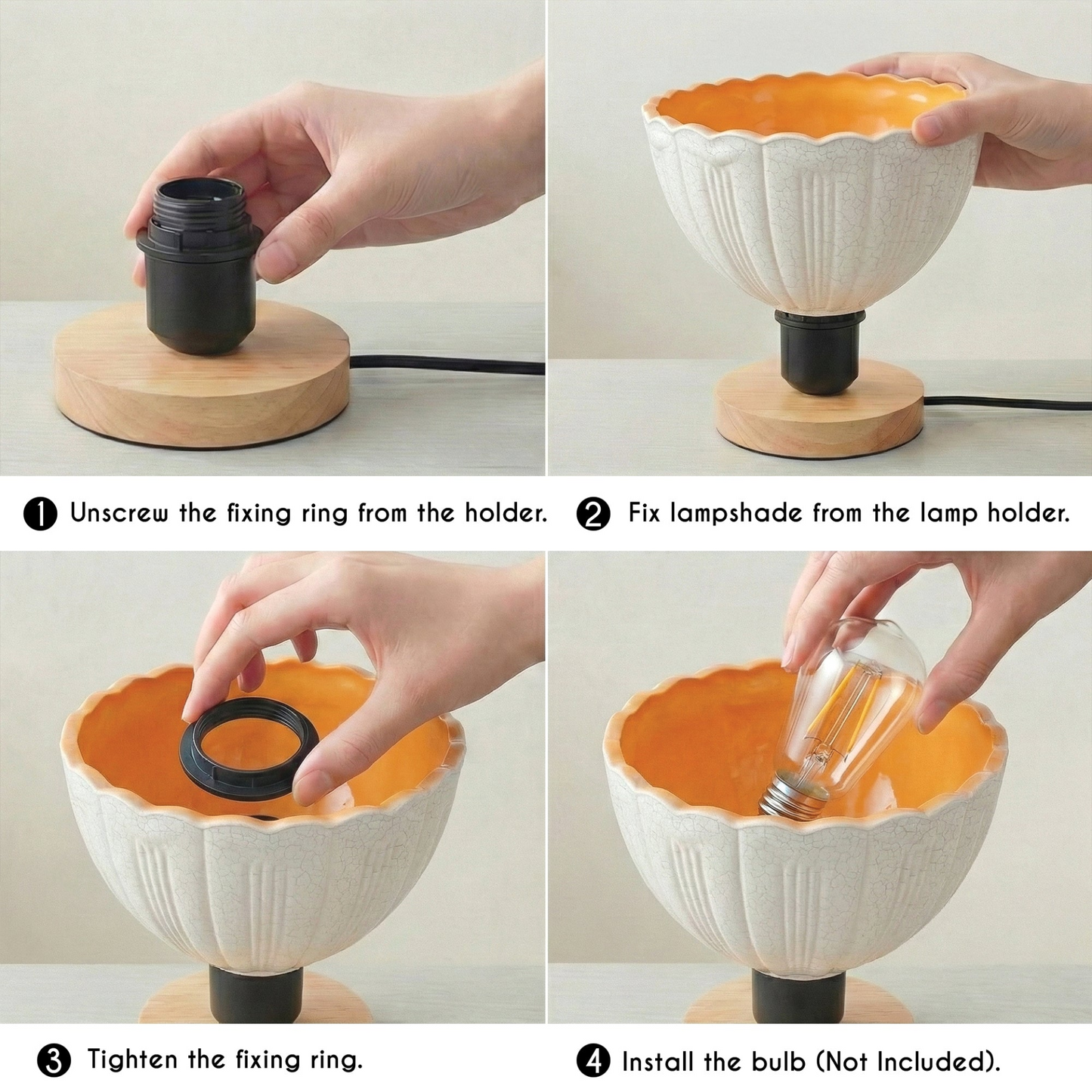 ❶ Unscrew the fixing ring from the holder.

❷ Fix lampshade from the lamp holder.

❸ Tighten the fixing ring.

❹ Install the bulb (Not Included).